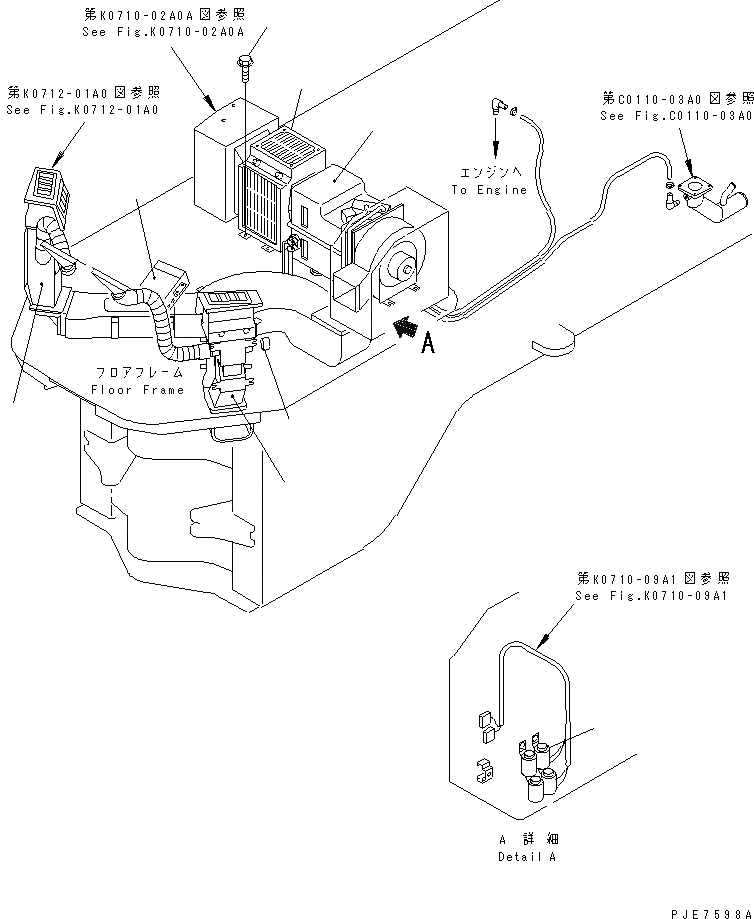 第K0710-02A0A図参照
See Fig.K0710-02A0A

第K0712-01A0図参照
See Fig.K0712-01A0

第C0110-03A0図参照
See Fig.C0110-03A0

エンジンへ
To Engine

A

フロアフレーム
Floor Frame

第K0710-09A1図参照
See Fig.K0710-09A1

A 詳細
Detail A

PJE7598A