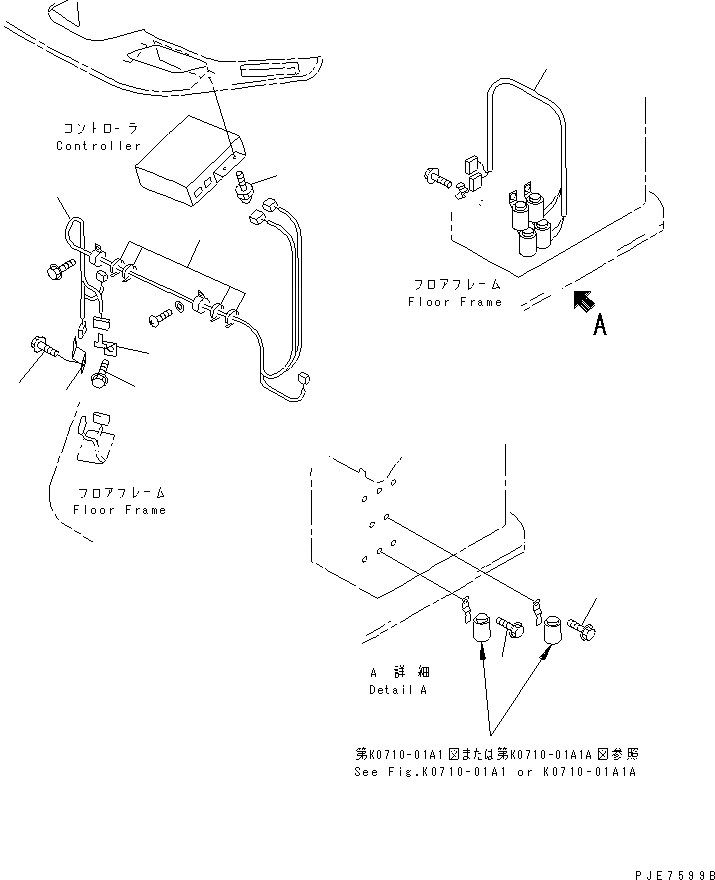 コントローラ
Controller

フロアフレーム
Floor Frame

A

フロアフレーム
Floor Frame

A 詳細
Detail A

第K0710-01A1図または第K0710-01A1A図参照
See Fig.K0710-01A1 or K0710-01A1A

PJE7599B