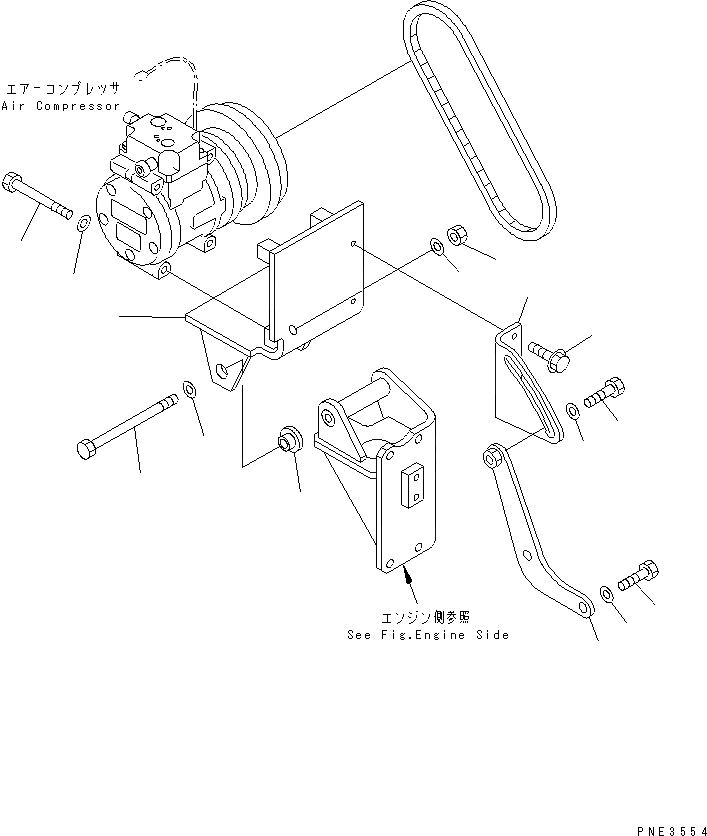 エアーコンプレッサ
Air Compressor

エンジン側参照
See Fig.Engine Side

PNE3554