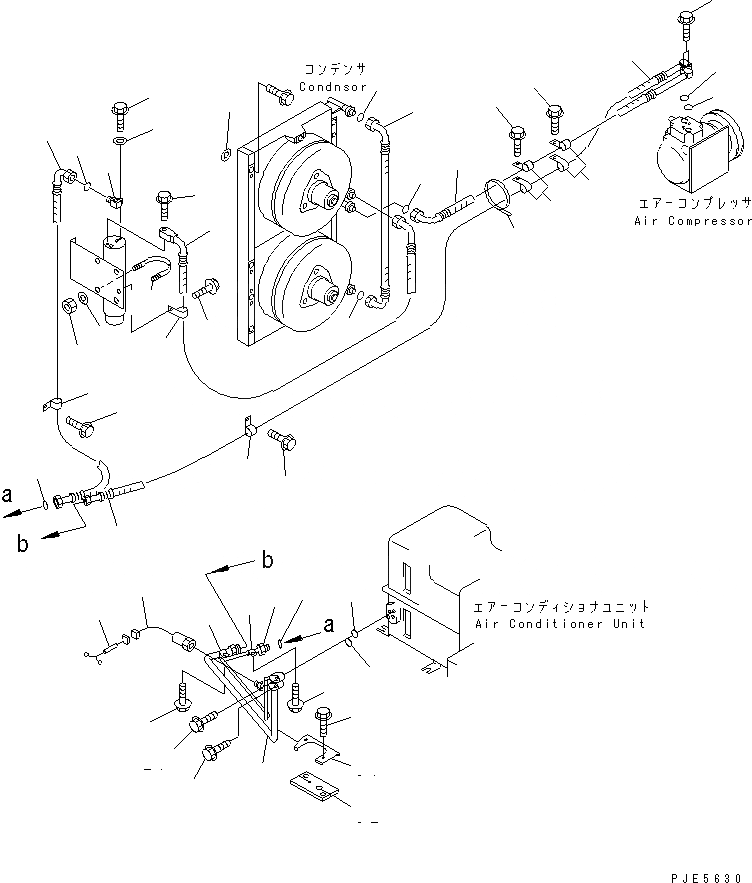 コンデンサ
Condnsor

エアーコンプレッサ
Air Compressor

a

b

b

a

エアーコンディショナユニット
Air Conditioner Unit

PJE5630