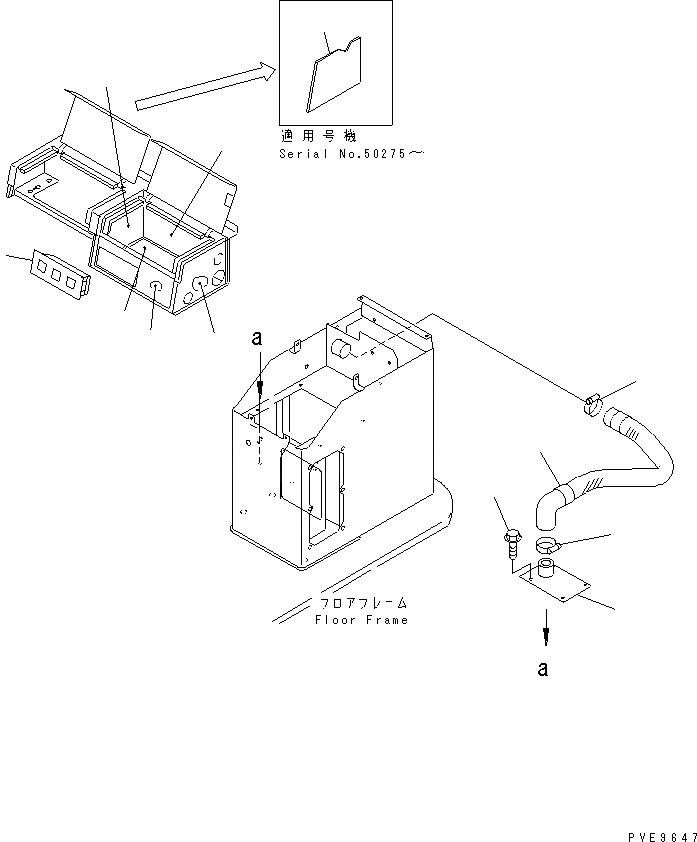 適用号機
Serial No.50275～

a

フロアフレーム
Floor Frame

a

PVE9647