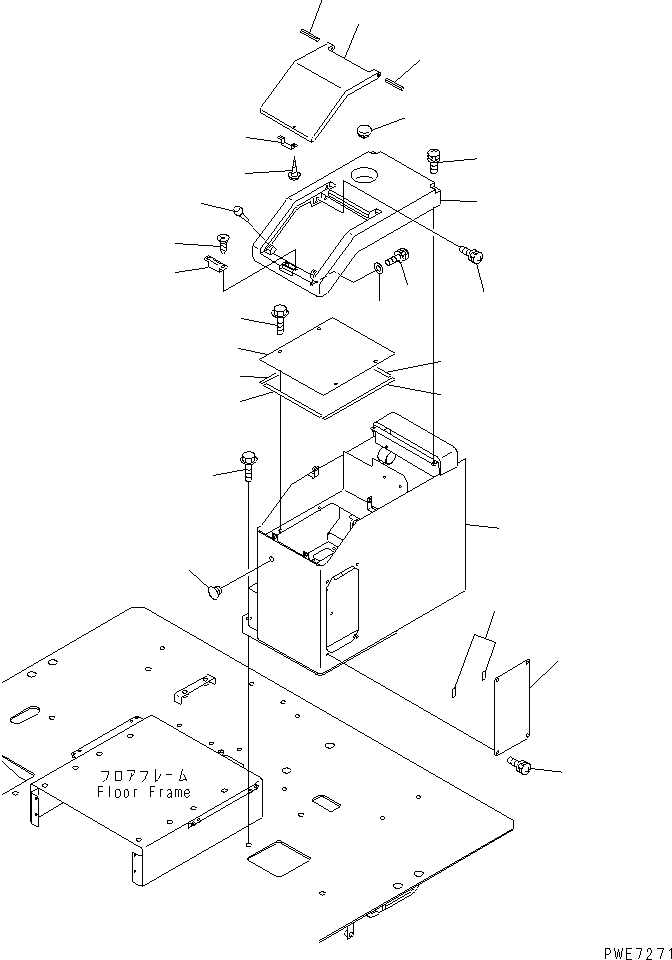 フロアフレーム
Floor Frame

PWE7271