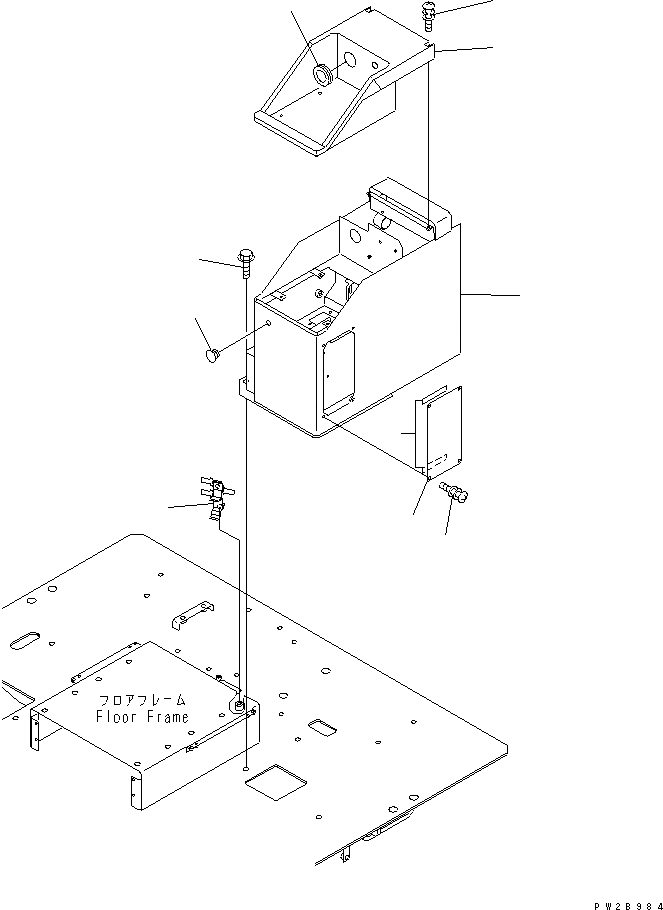 フロアフレーム
Floor Frame

PW2B984