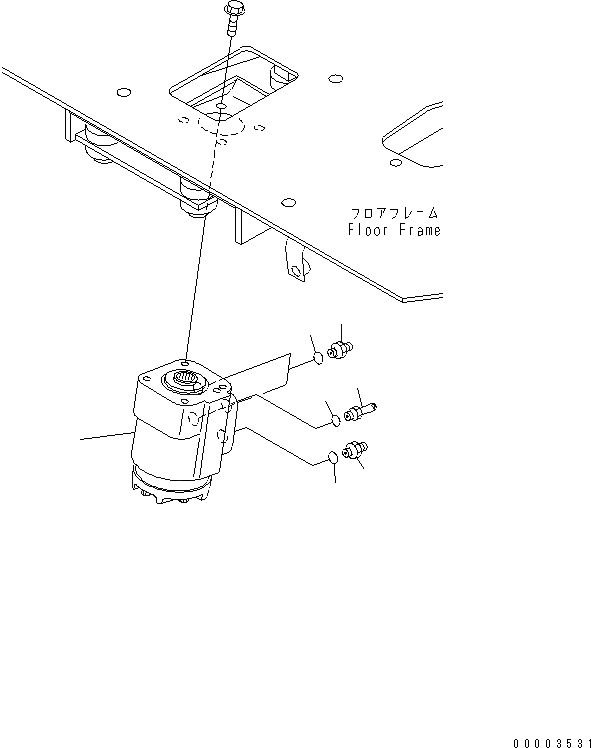 フロアフレーム
Floor Frame

00003531