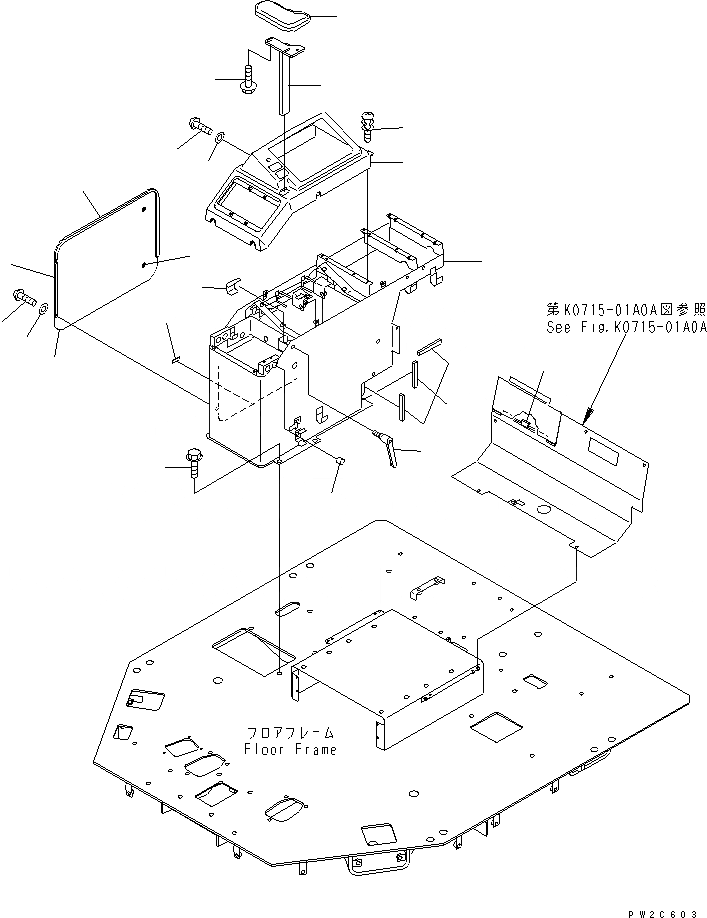 第K0715-01A0A図参照
See Fig.K0715-01A0A

フロアフレーム
Floor Frame

PW2C603