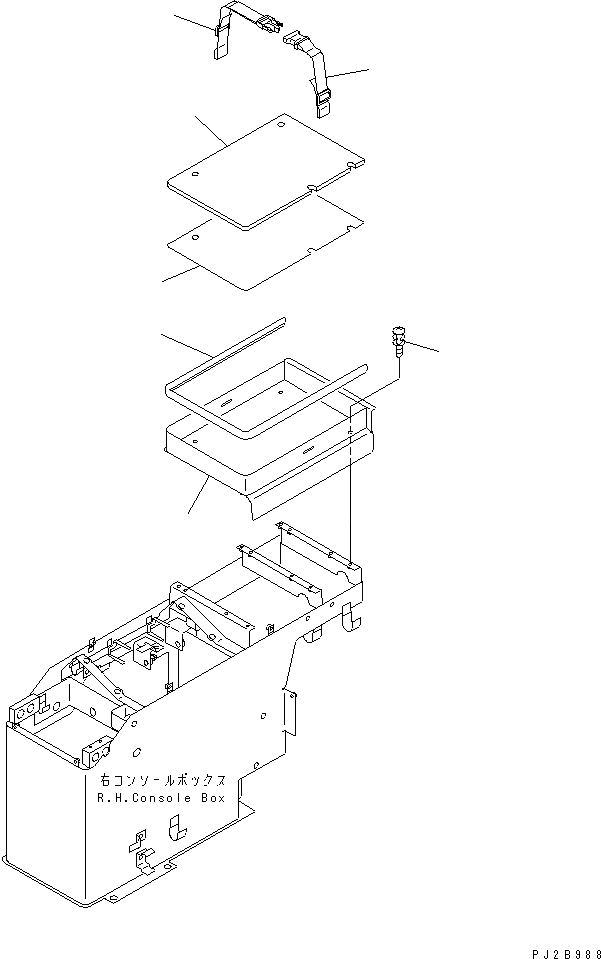 右コンソールボックス
R.H.Console Box

PJ2B988