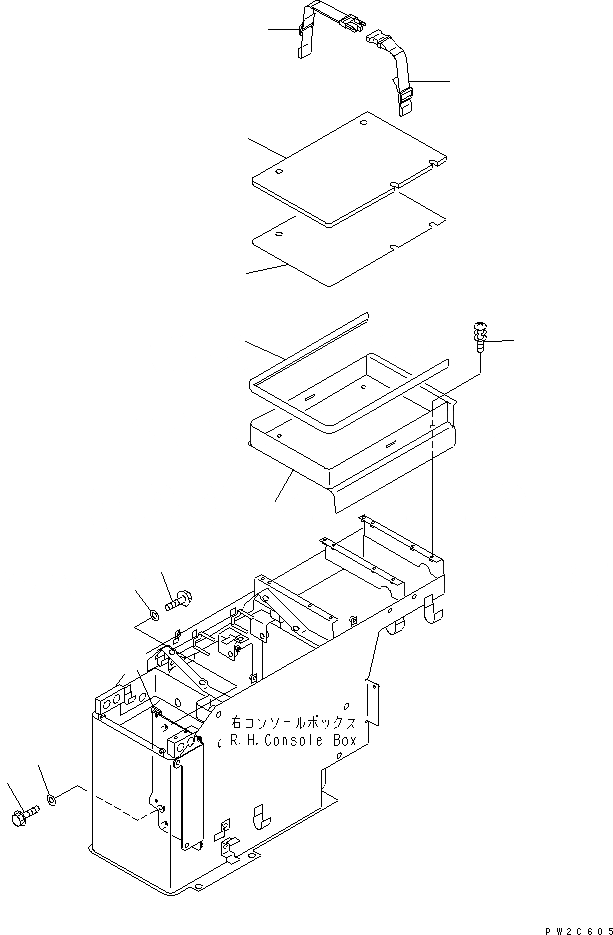 右コンソールボックス
R.H.Console Box

PW2C605