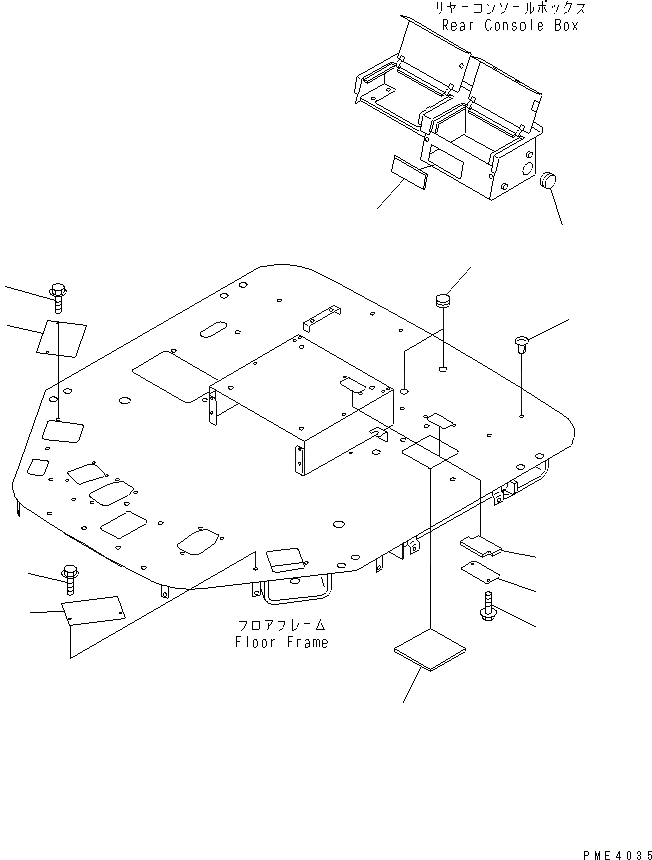 リヤーコンソールボックス
Rear Console Box

フロアフレーム
Floor Frame

PME4035