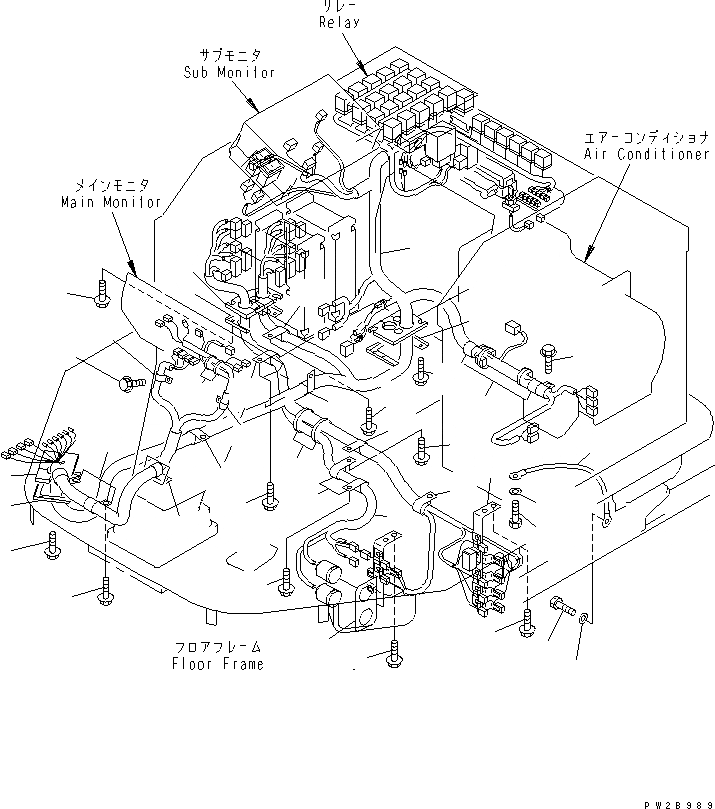 リレー
Relay

サブモニタ
Sub Monitor

エアーコンディショナ
Air Conditioner

メインモニタ
Main Monitor

フロアフレーム
Floor Frame

PW2B989