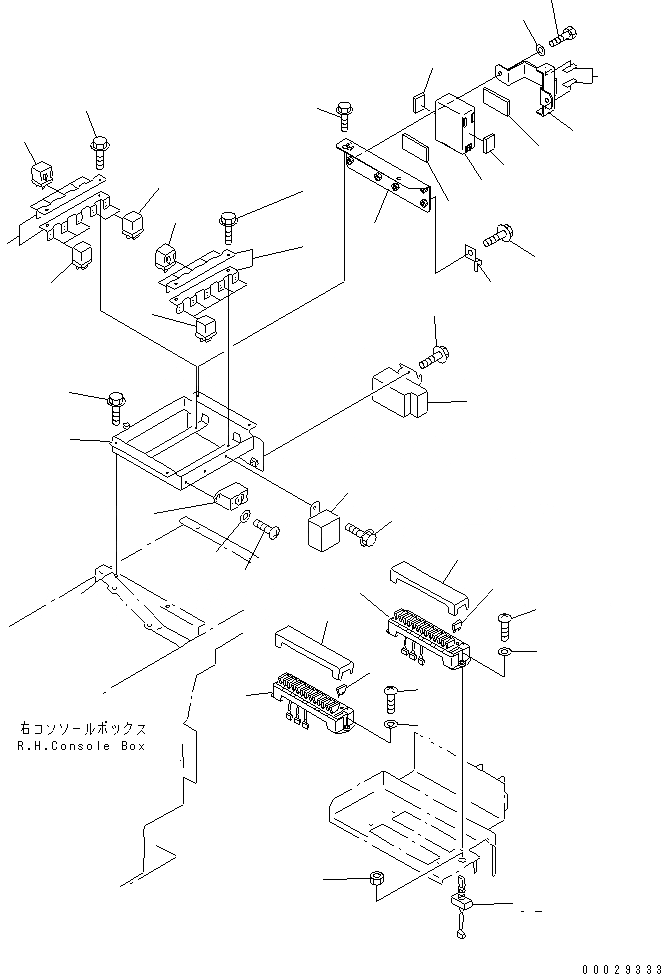 右コンソールボックス
R.H.Console Box

00029333