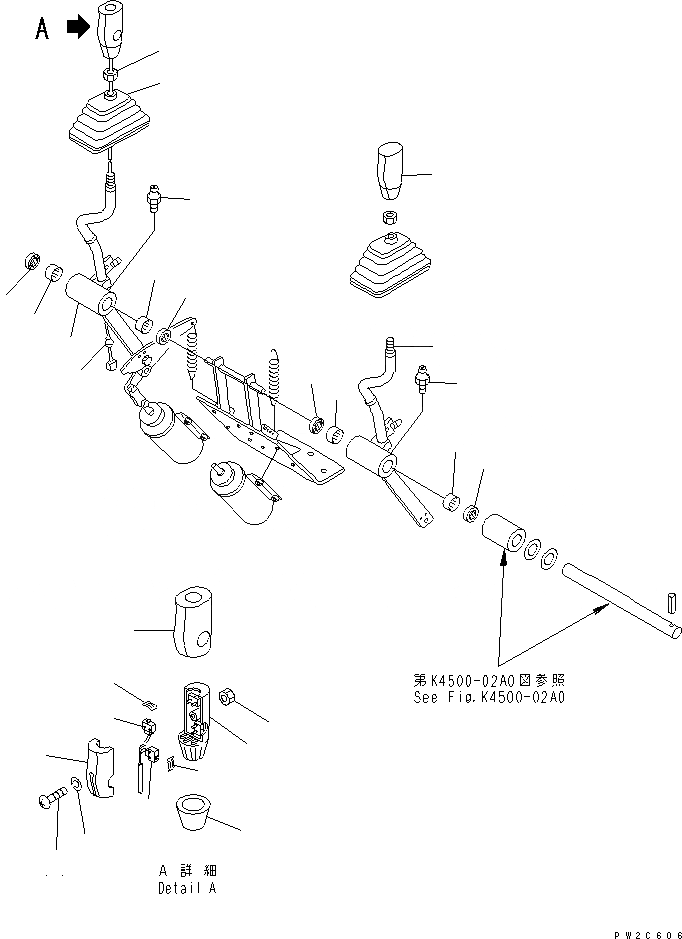 A

第K4500-02A0図参照
See Fig.K4500-02A0

A 詳細
Detail A

PW2C606