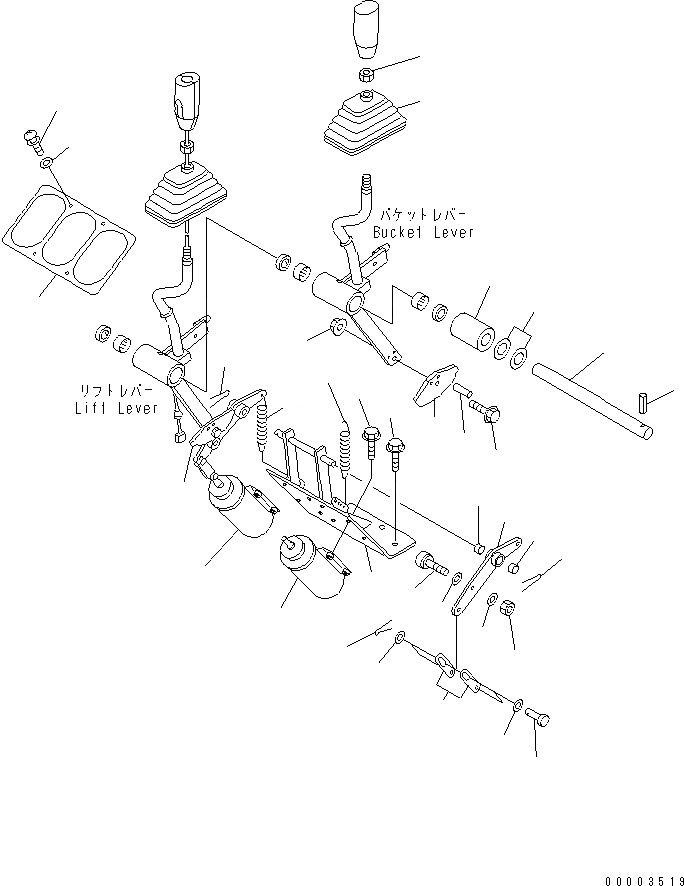 バケットレバー
Bucket Lever

リフトレバー
Lift Lever

00003519