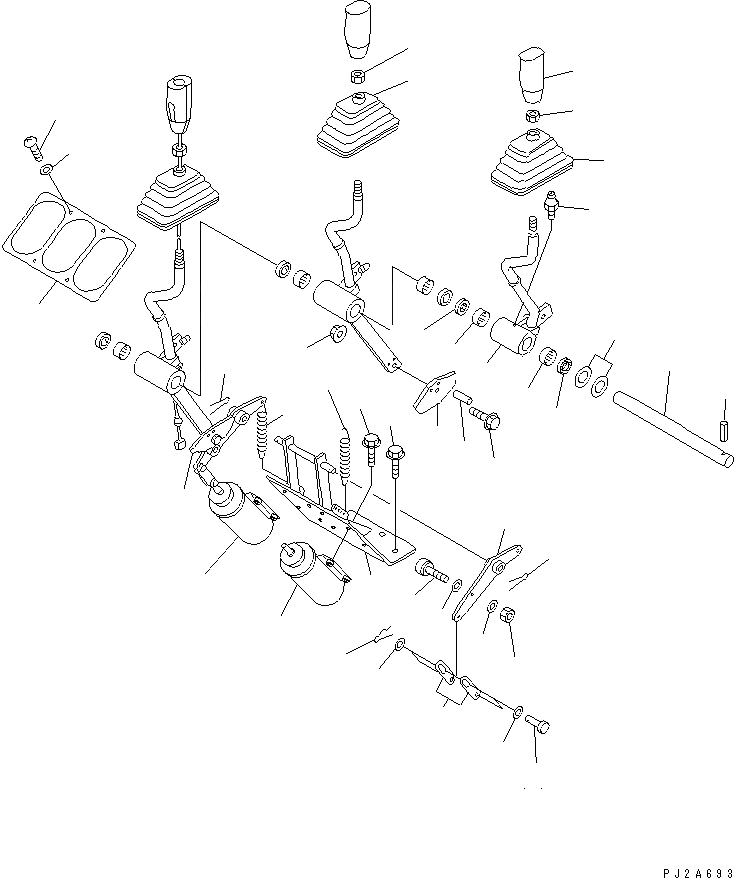 PJ2A693