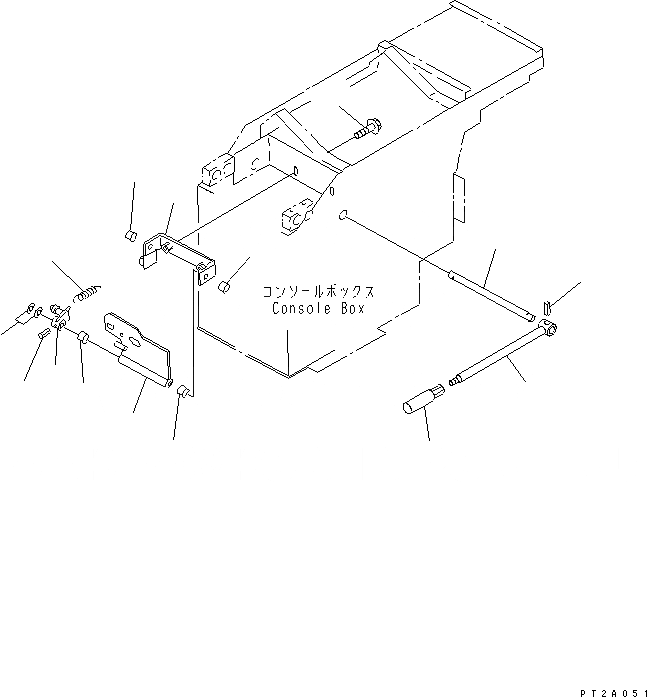 コンソールボックス
Console Box

PT2A051