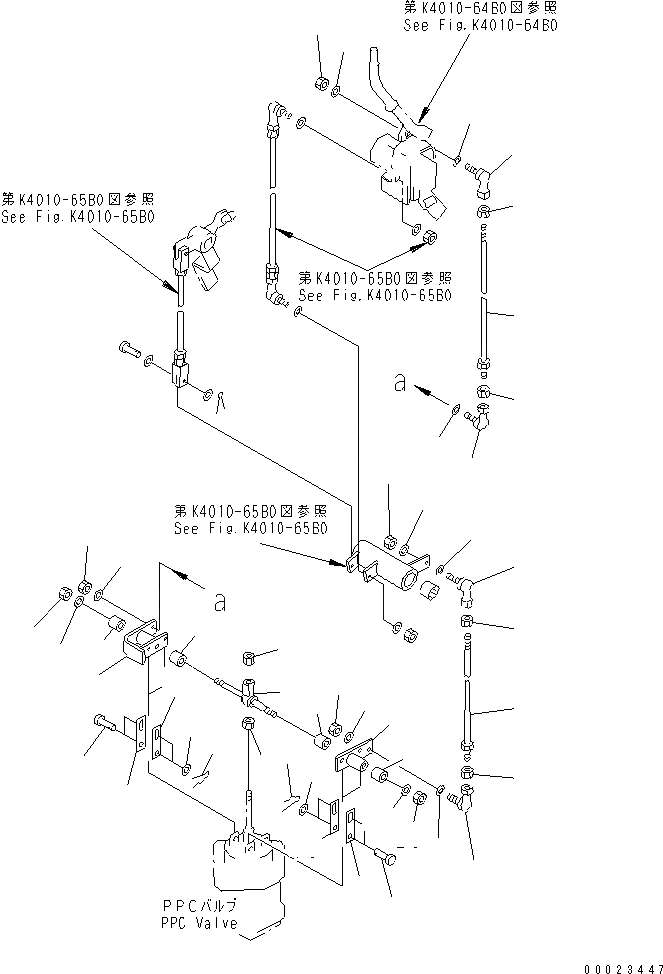 第K4010-64B0図参照
See Fig.K4010-64B0

第K4010-65B0図参照
See Fig.K4010-65B0

第K4010-65B0図参照
See Fig.K4010-65B0

a

第K4010-65B0図参照
See Fig.K4010-65B0

a

PPCバルブ
PPC Valve

00023447