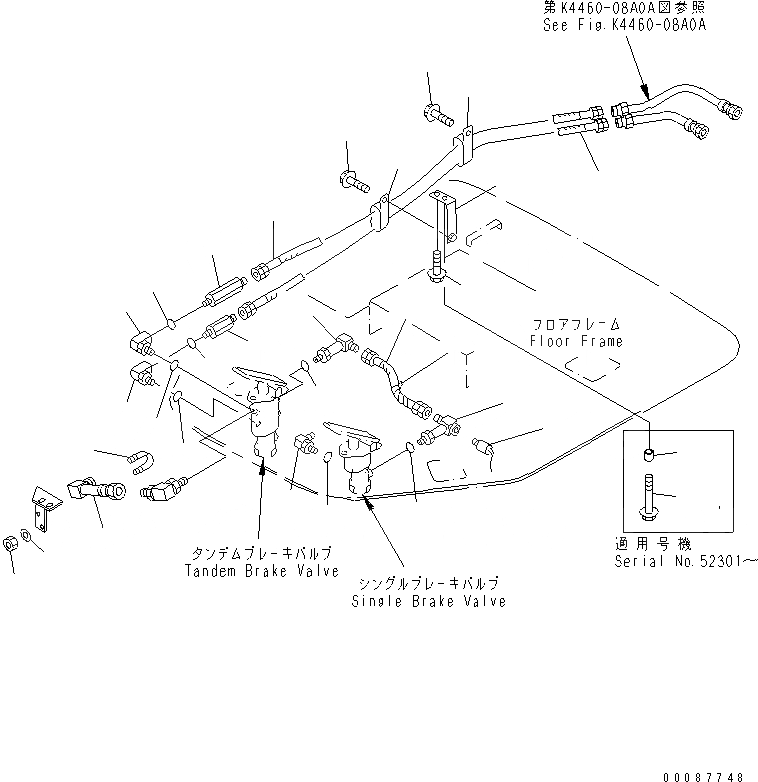 第K4460-08A0A図参照
See Fig.K4460-08A0A

フロアフレーム
Floor Frame

適用号機
Serial No.52301～

タンデムブレーキバルブ
Tandem Brake Valve

シングルブレーキバルブ
Single Brake Valve

00087748