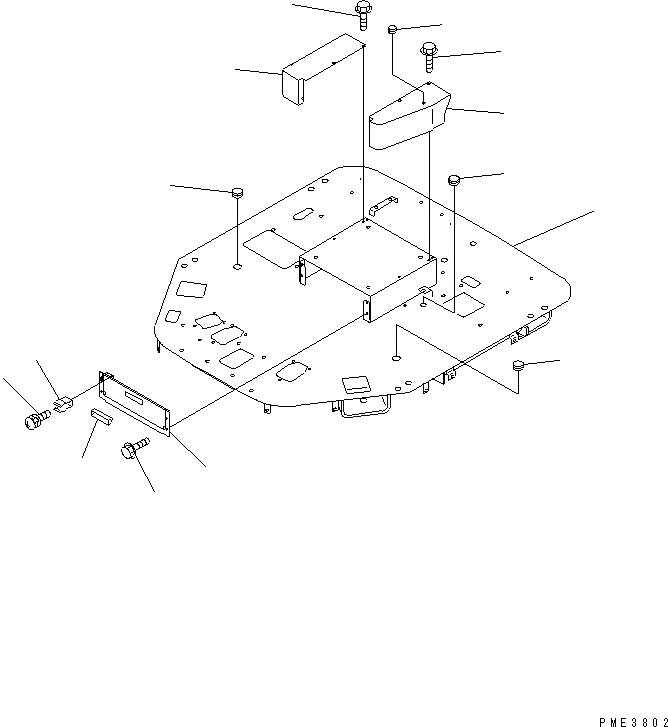 PME3802