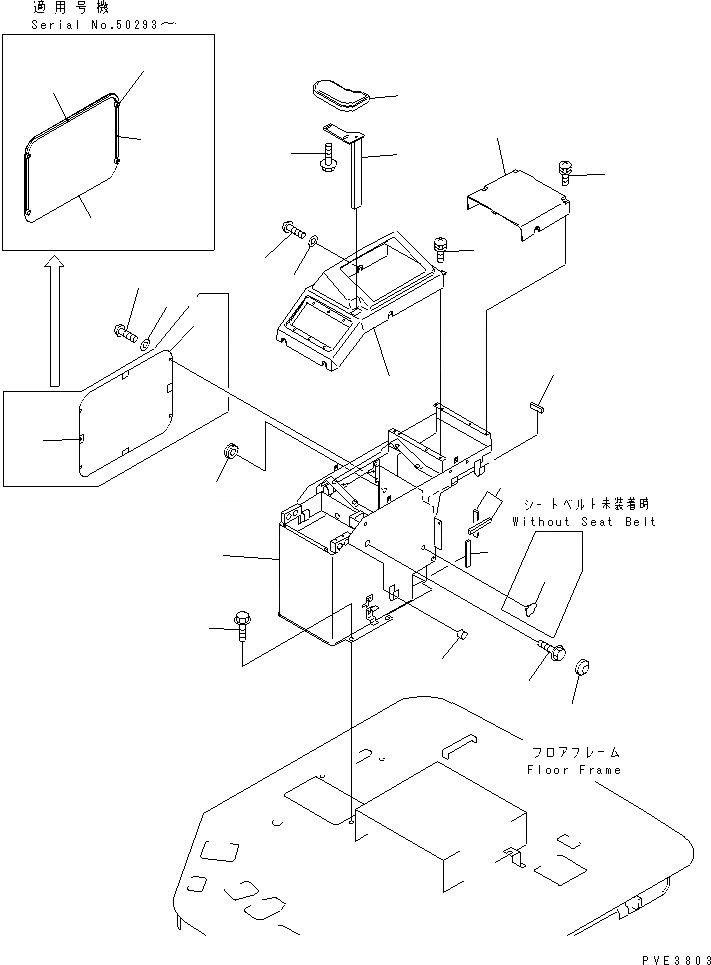 適用号機
Serial No.50293～

シートベルト未装着時
Without Seat Belt

フロアフレーム
Floor Frame

PVE3803