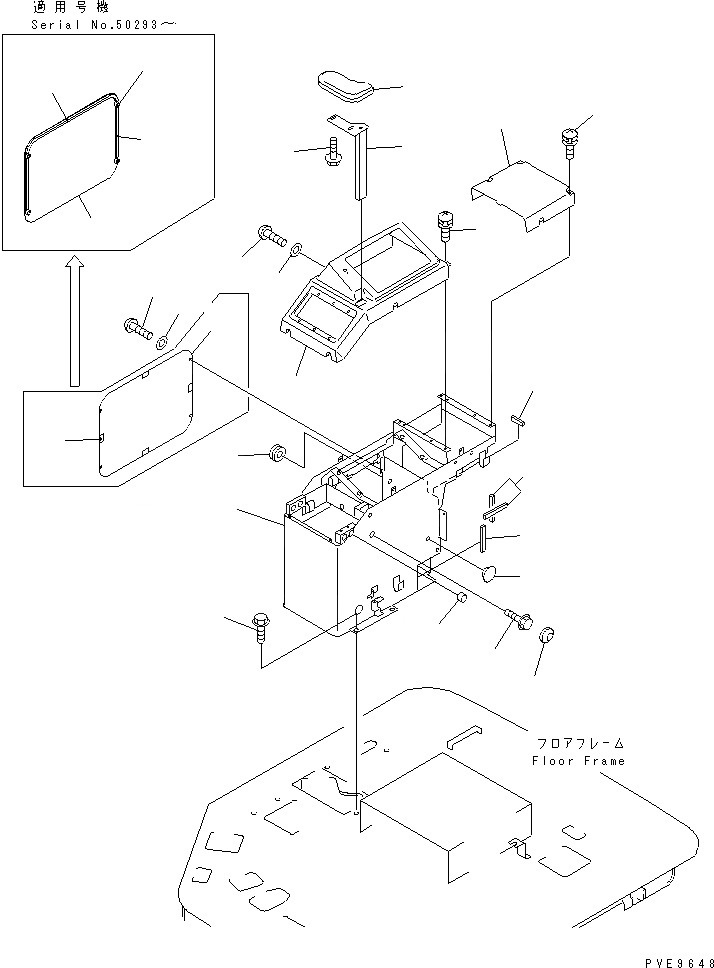 適用号機
Serial No.50293～

フロアフレーム
Floor Frame

PVE9648