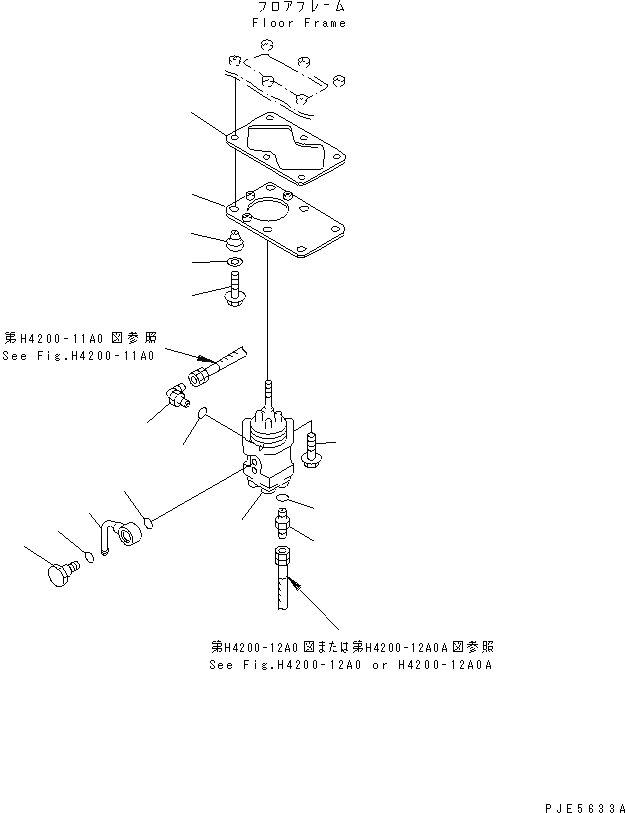 フロアフレーム
Floor Frame

第H4200-11A0 図参照
See Fig.H4200-11A0

第H4200-12A0 図または第H4200-12A0A 図参照
See Fig.H4200-12A0 or H4200-12A0A

PJE5633A