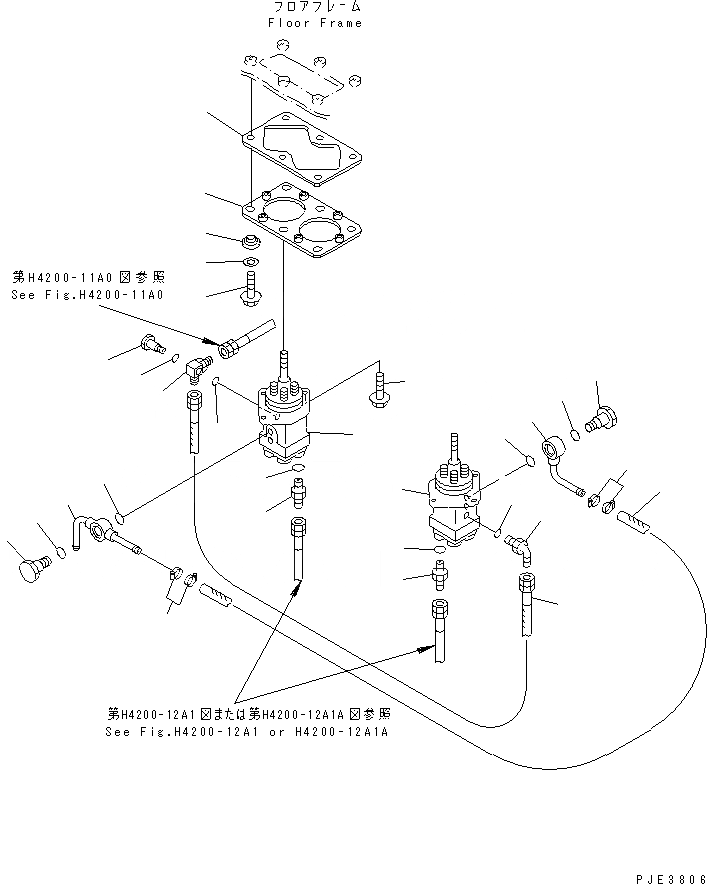 フロアフレーム
Floor Frame

第H4200-11A0 図参照
See Fig.H4200-11A0

第H4200-12A1 図または第H4200-12A1A 図参照
See Fig.H4200-12A1 or H4200-12A1A

PJE3806