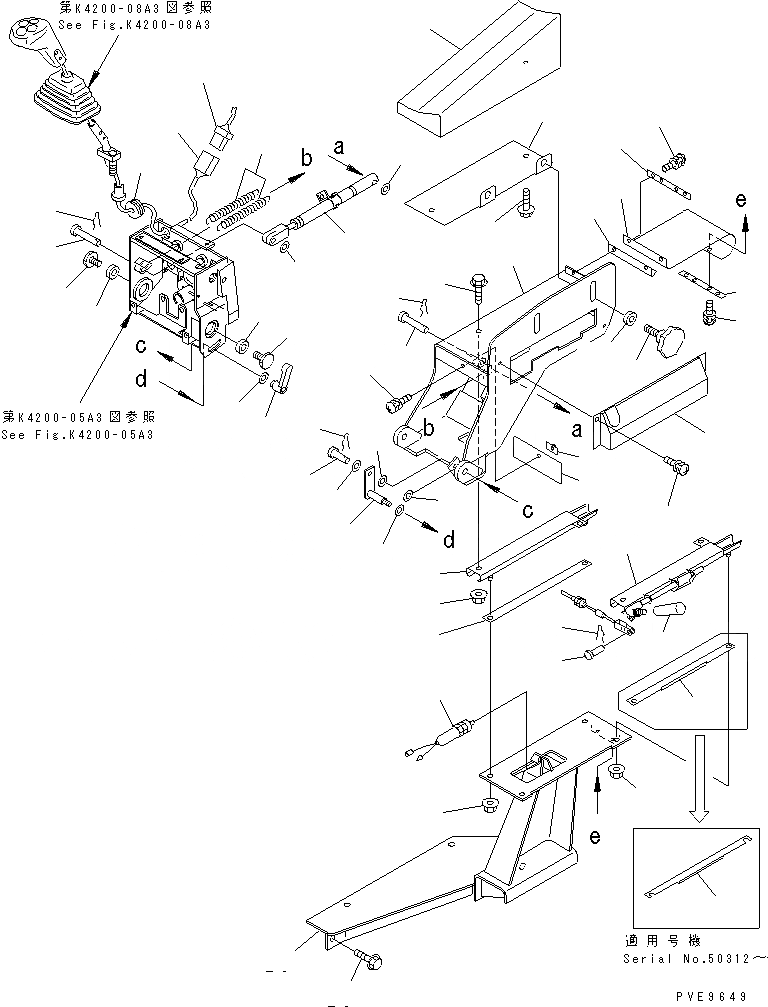 第K4200-08A3図参照
See Fig.K4200-08A3

b
a
e
c
d
第K4200-05A3図参照
See Fig.K4200-05A3
b
a
c
d
e
適用号機
Serial No.50312～

PVE9649