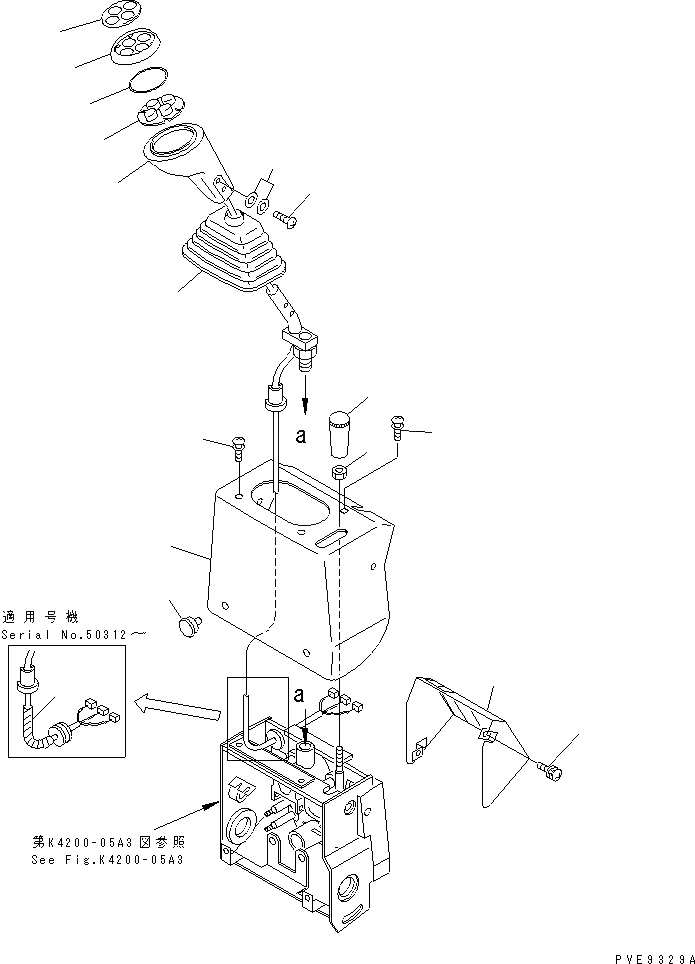 a

適用号機
Serial No.50312～

a

第K4200-05A3図参照
See Fig.K4200-05A3

PVE9329A