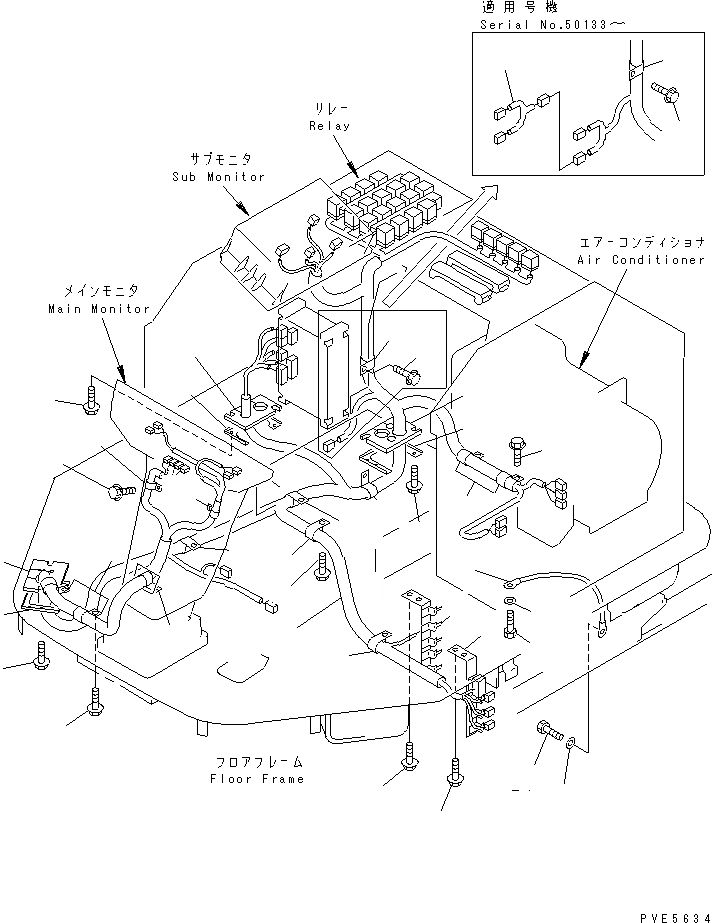 適用号機
Serial No.50133～

リレー
Relay

サブモニタ
Sub Monitor

エアーコンディショナ
Air Conditioner

メインモニタ
Main Monitor

フロアフレーム
Floor Frame

PVE5634