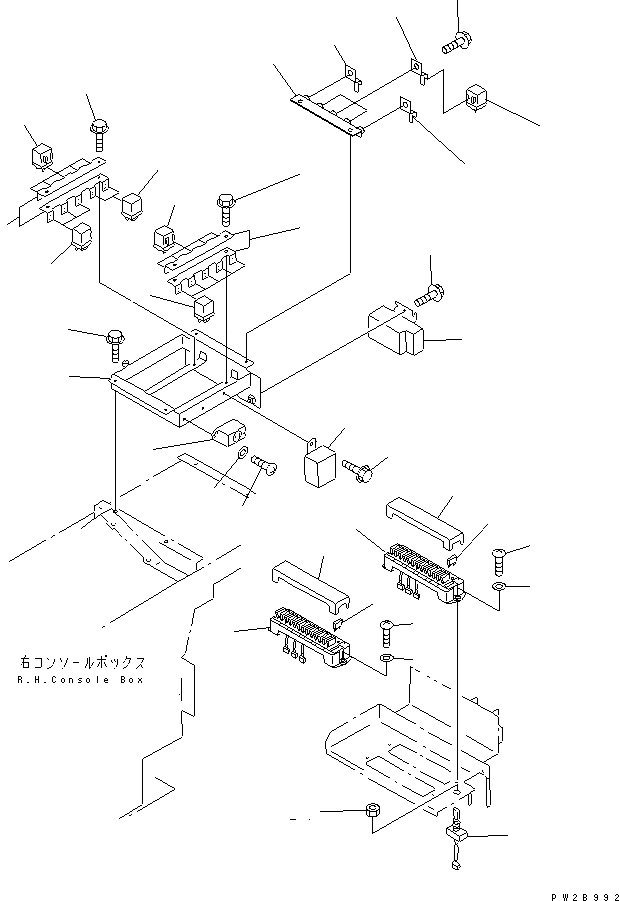 右コンソールボックス
R.H.Console Box

PW2B992