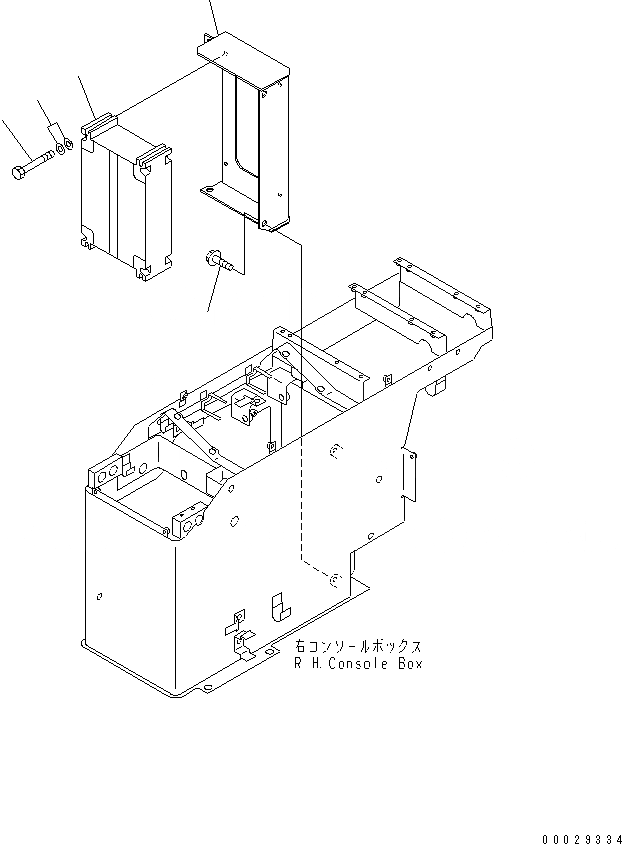 右コンソールボックス
R H.Console Box

00029334