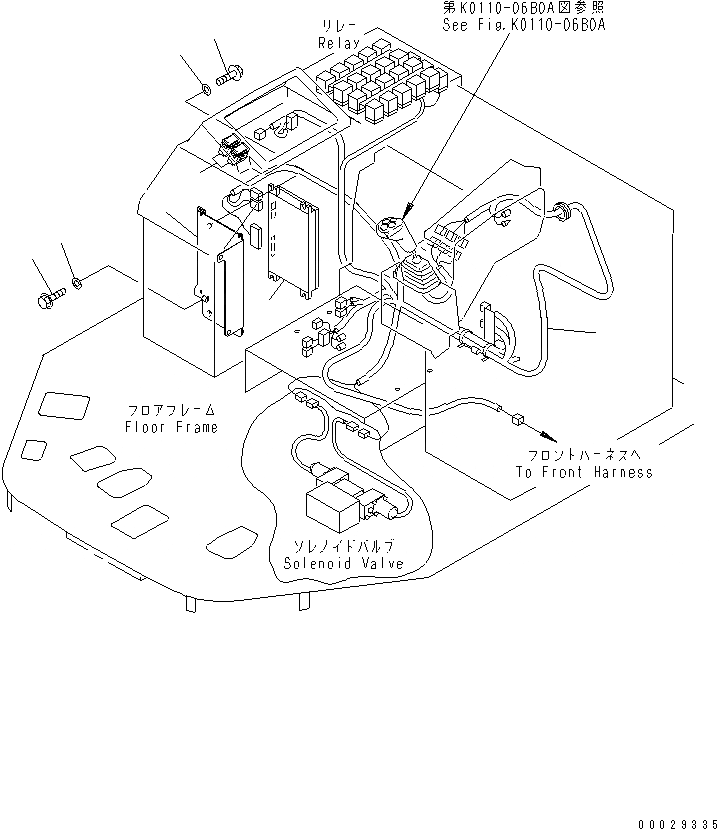 第K0110-06B0A図参照
See Fig.K0110-06B0A

リレー
Relay

フロアフレーム
Floor Frame

フロントハーネスへ
To Front Harness

ソレノイドバルブ
Solenoid Valve

00029335