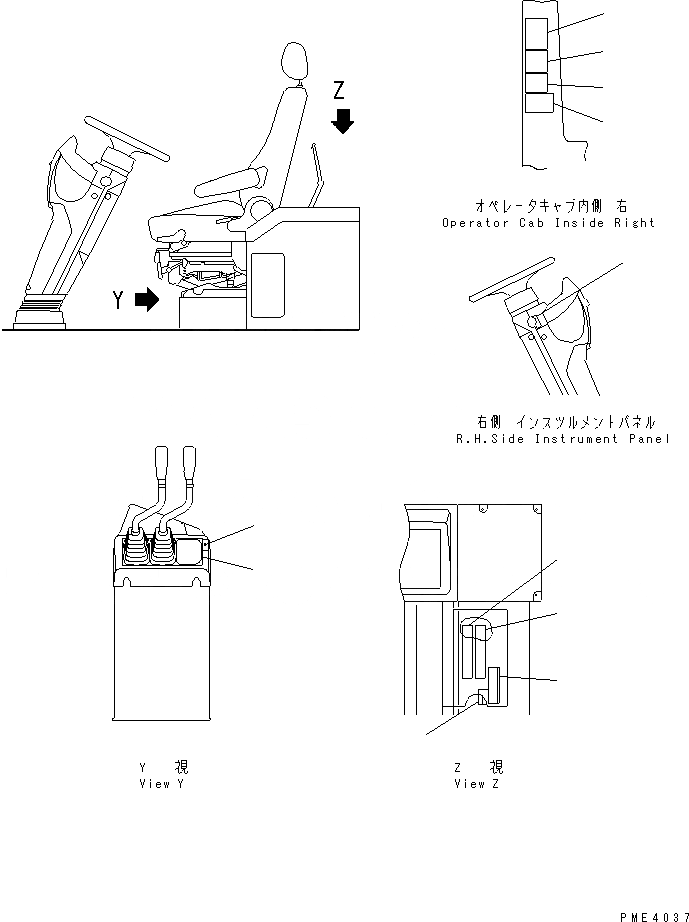 Z

Y

オペレータキャブ内側 右
Operator Cab Inside Right

右側 インスツルメントパネル
R.H.Side Instrument Panel

Y 視
View Y

Z 視
View Z

PME4037