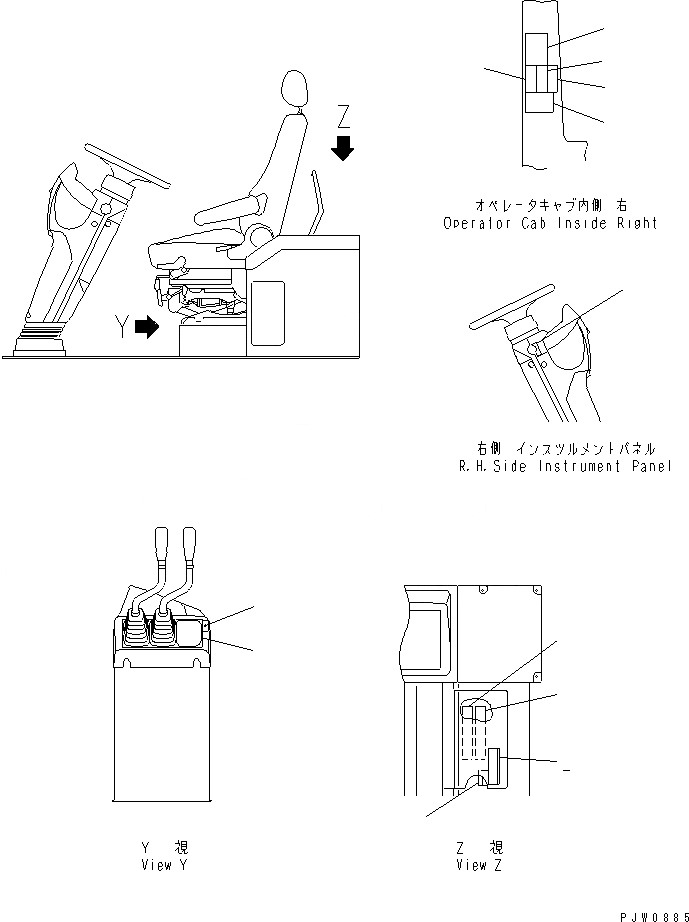 Z

Y

オペレータキャブ内側 右
Operator Cab Inside Right

右側 インスツルメントパネル
R.H.Side Instrument Panel

Y 視
View Y

Z 視
View Z

PJW0885