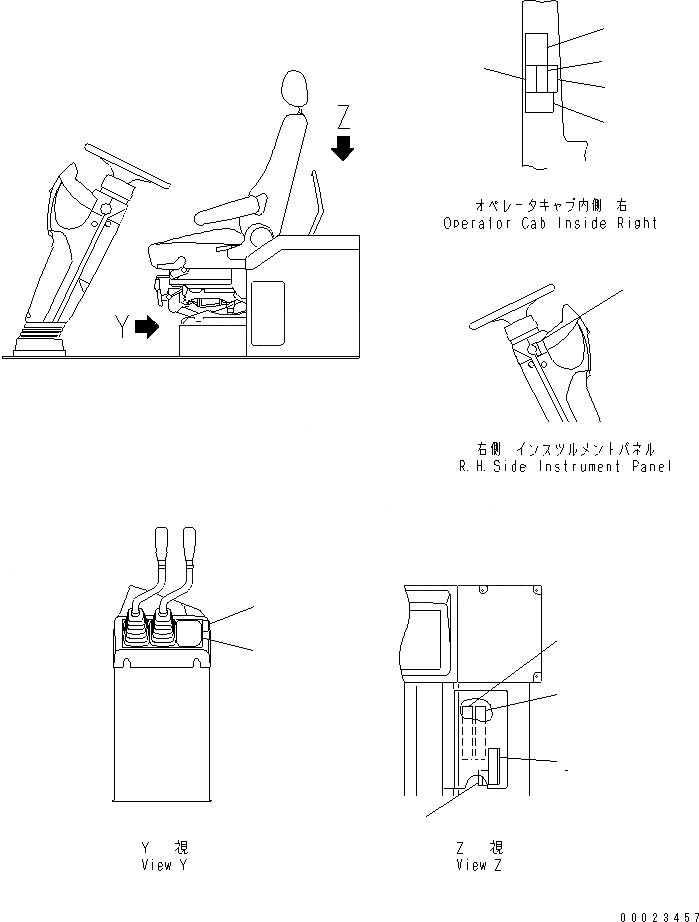 Z

Y

オペレータキャブ内側 右
Operator Cab Inside Right

右側 インスツルメントパネル
R.H.Side Instrument Panel

Y 視
View Y

Z 視
View Z

00023457