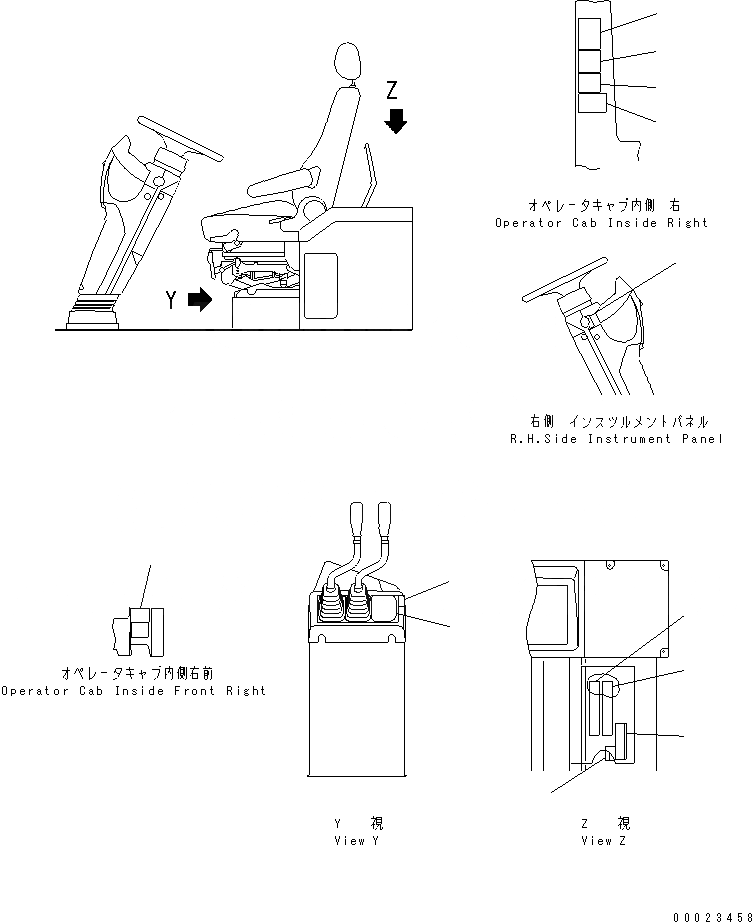 Z

Y

オペレータキャブ内側 右
Operator Cab Inside Right

右側 インスツルメントパネル
R.H.Side Instrument Panel

オペレータキャブ内側右前
Operator Cab Inside Front Right

Y 視
View Y

Z 視
View Z

00023458