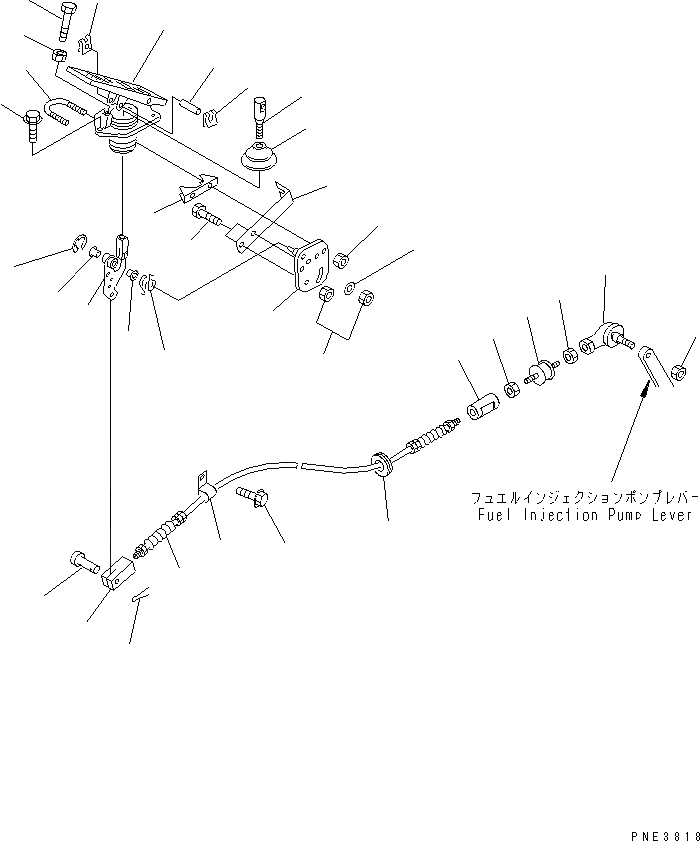 フュエルインジェクションポンプレバー
Fuel Injection Pump Lever

PNE3818