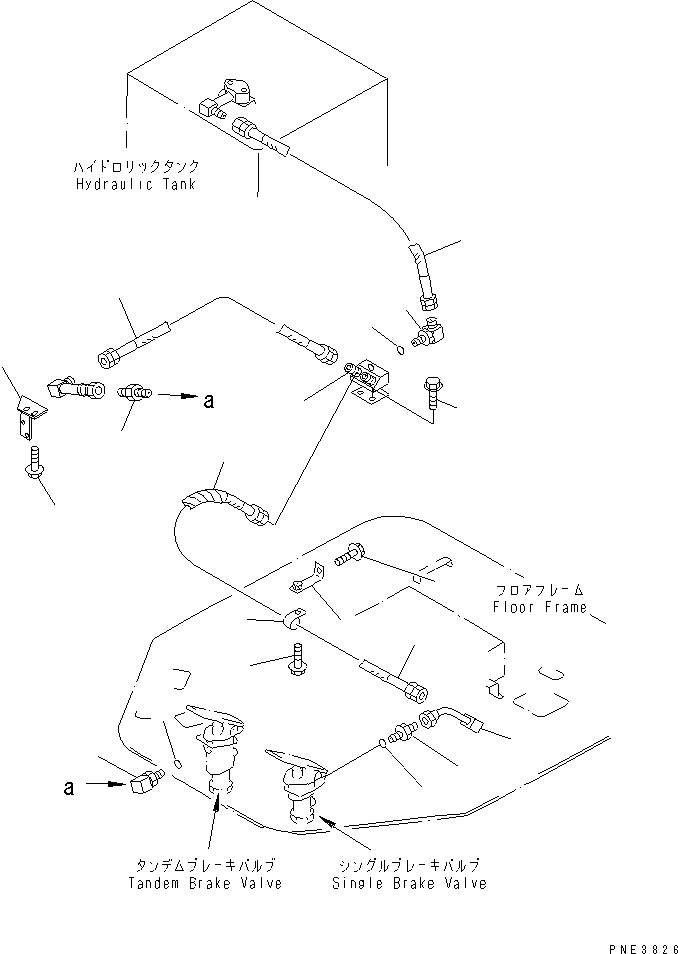 ハイドロリックタンク
Hydraulic Tank

a

フロアフレーム
Floor Frame

a

タンデムブレーキバルブ
Tandem Brake Valve

シングルブレーキバルブ
Single Brake Valve

PNE3826