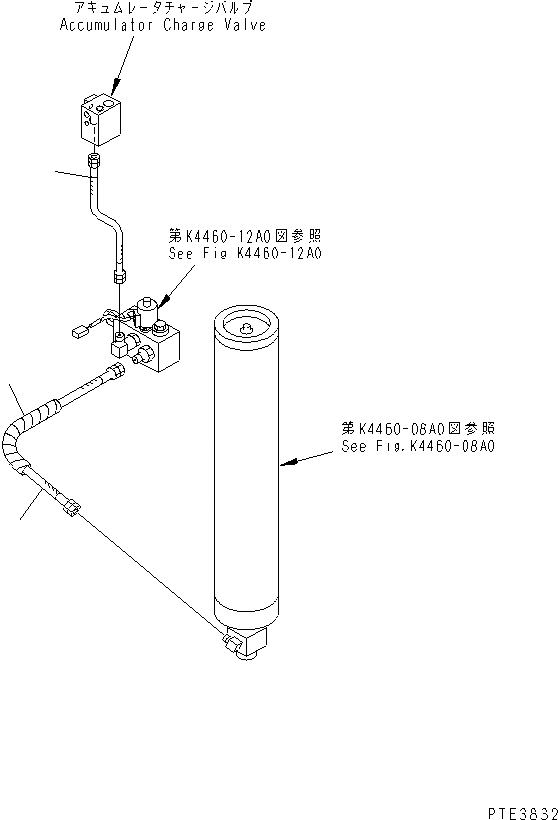 アキュムレータチャージバルブ
Accumulator Charge Valve

第K4460-12A0図参照
See Fig K4460-12A0

第K4460-08A0図参照
See Fig.K4460-08A0

PTE3832