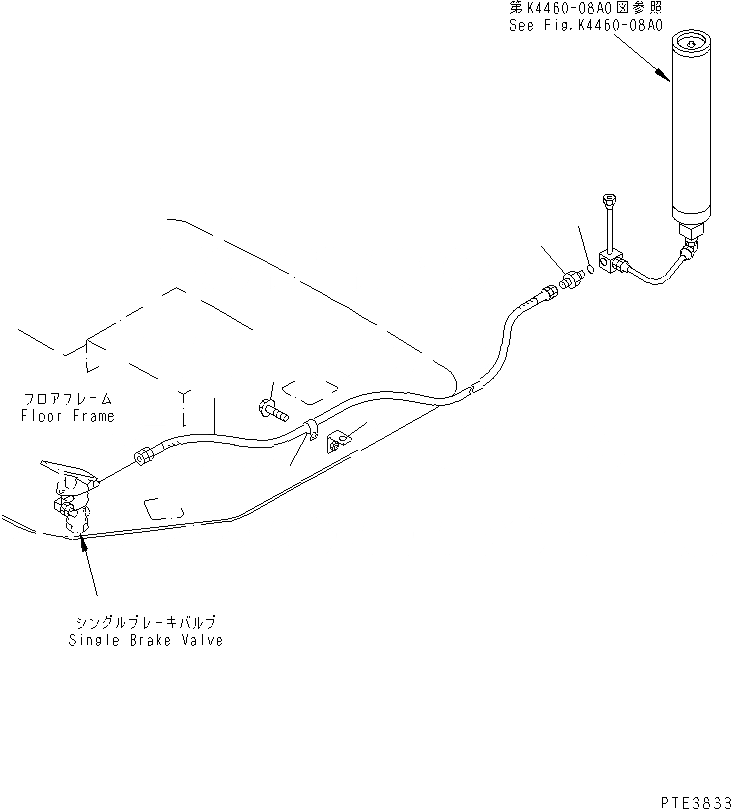 第K4460-08A0図参照
See Fig.K4460-08A0

フロアフレーム
Floor Frame

シングルブレーキバルブ
Single Brake Valve

PTE3833