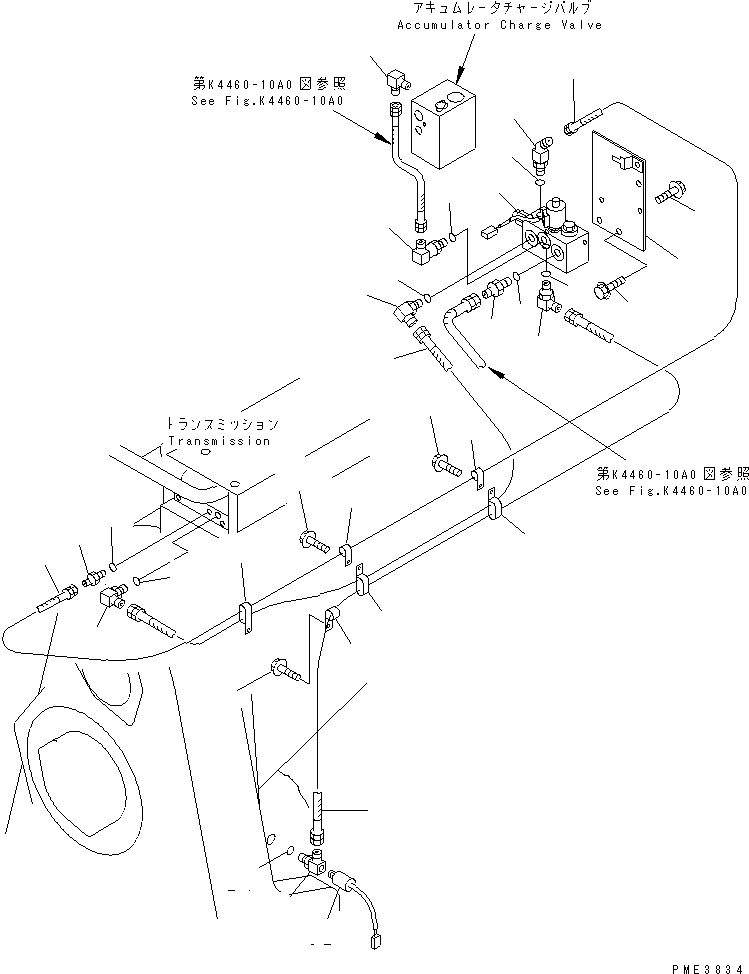 アキュムレータチャージバルブ
Accumulator Charge Valve

第K4460-10A0図参照
See Fig.K4460-10A0

トランスミッション
Transmission

第K4460-10A0図参照
See Fig.K4460-10A0

PME3834