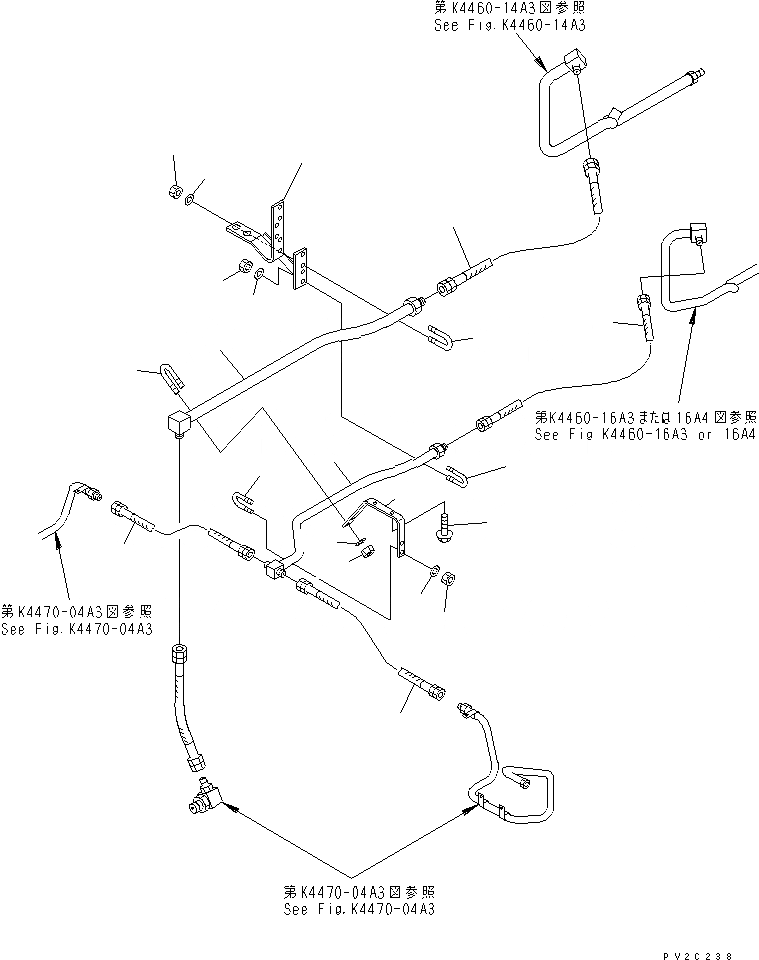 第K4460-14A3図参照
See Fig.K4460-14A3

第K4460-16A3または16A4図参照
See Fig K4460-16A3 or 16A4

第K4470-04A3図参照
See Fig.K4470-04A3

第K4470-04A3図参照
See Fig.K4470-04A3

PV2C238