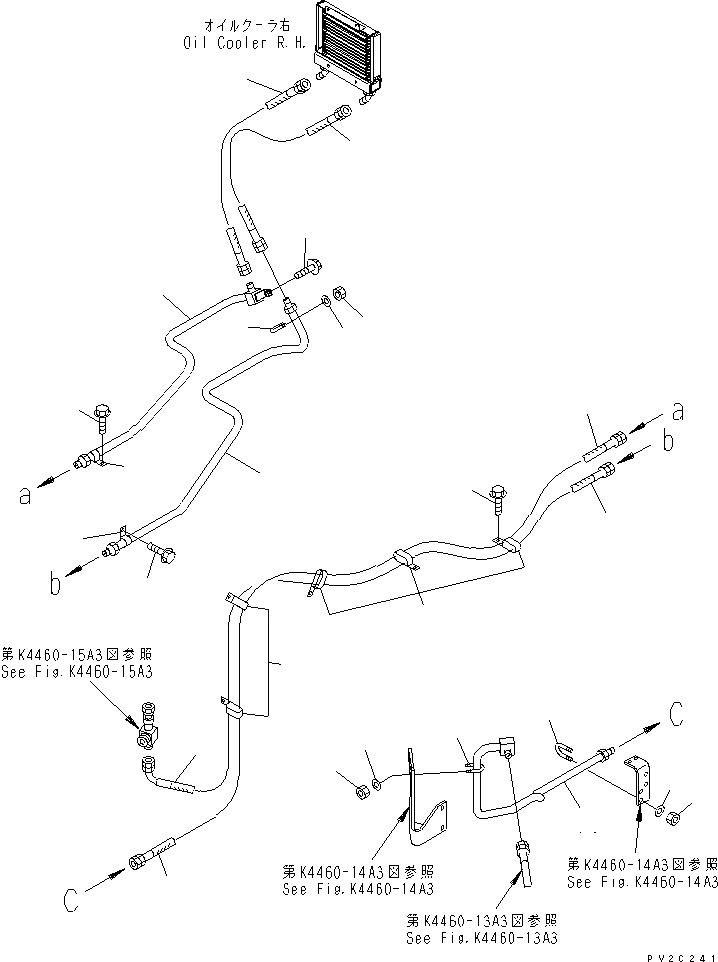 オイルクーラ右
Oil Cooler R.H.

a

b

a

b

第K4460-15A3図参照
See Fig.K4460-15A3

C

C

第K4460-14A3図参照
See Fig.K4460-14A3

第K4460-14A3図参照
See Fig.K4460-14A3

第K4460-13A3図参照
See Fig.K4460-13A3

PV2C241