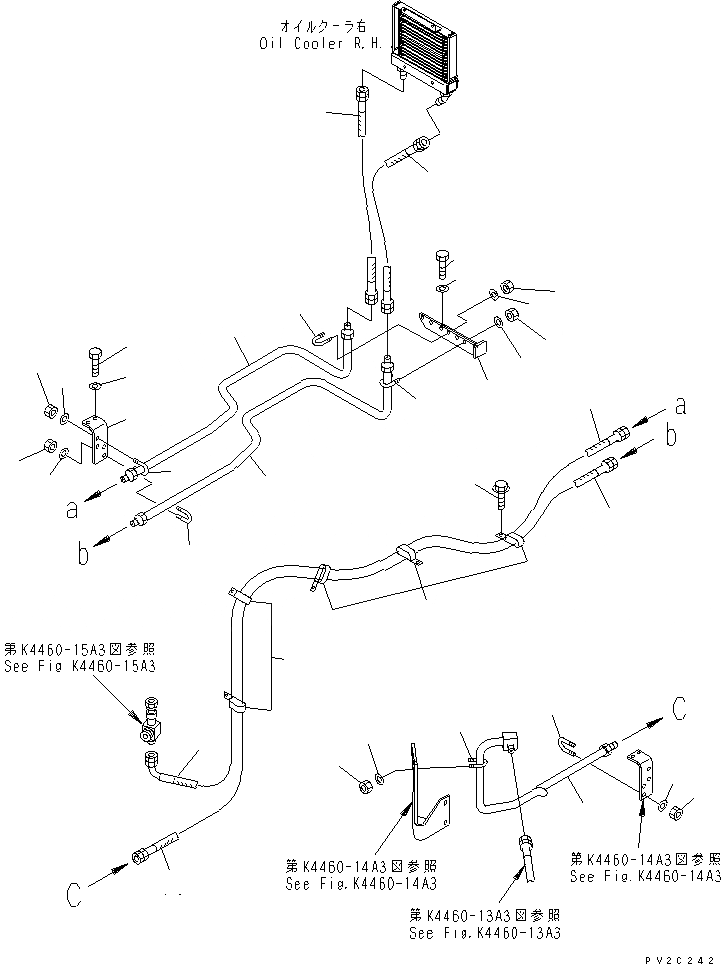 オイルクーラ右
Oil Cooler R.H.

a
b

a
b

第K4460-15A3図参照
See Fig K4460-15A3

C

C

第K4460-14A3図参照
See Fig.K4460-14A3

第K4460-14A3図参照
See Fig.K4460-14A3

第K4460-13A3図参照
See Fig.K4460-13A3

PV2C242