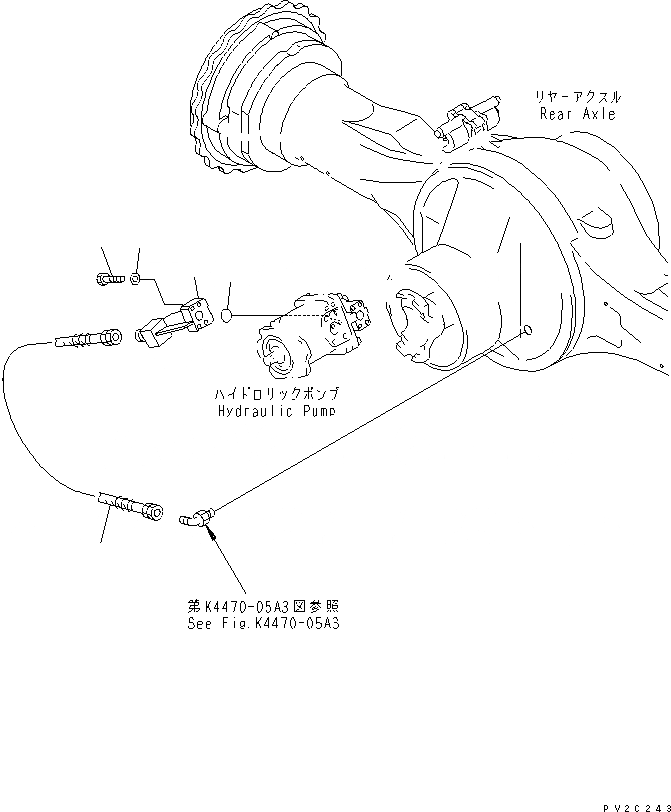 リヤーアクスル
Rear Axle

ハイドロリックポンプ
Hydraulic Pump

第K4470-05A3図参照
See Fig.K4470-05A3

PV2C243