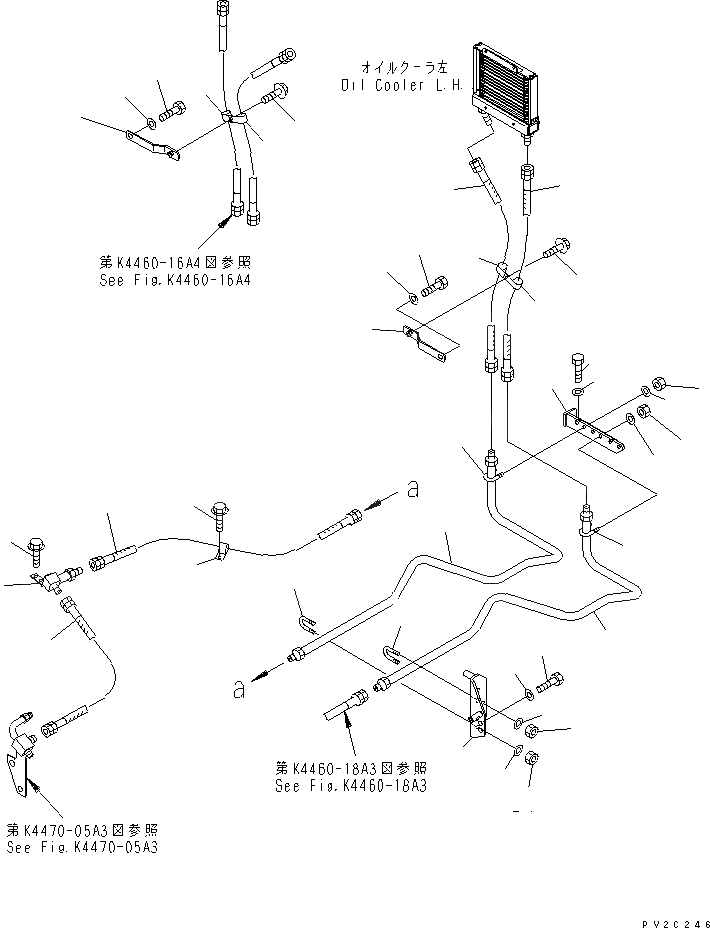 オイルクーラ左
Oil Cooler L.H.

第K4460-16A4図参照
See Fig.K4460-16A4

a

a

第K4460-18A3図参照
See Fig.K4460-18A3

第K4470-05A3図参照
See Fig.K4470-05A3

PV2C246