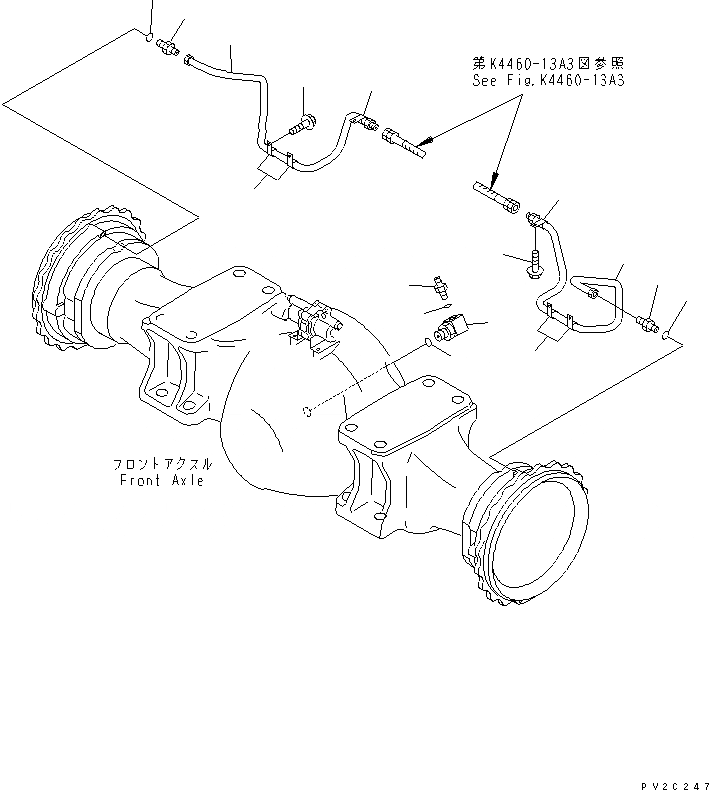 第K4460-13A3図参照
See Fig.K4460-13A3

フロントアクスル
Front Axle

PV2C247