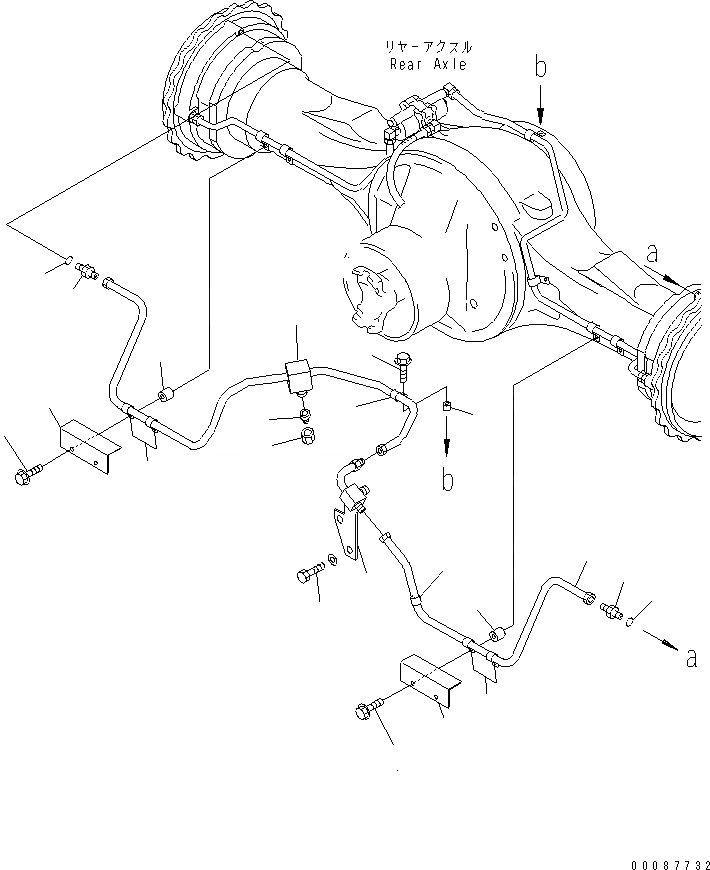 リヤーアクスル
Rear Axle

b

a

b

a

00087732