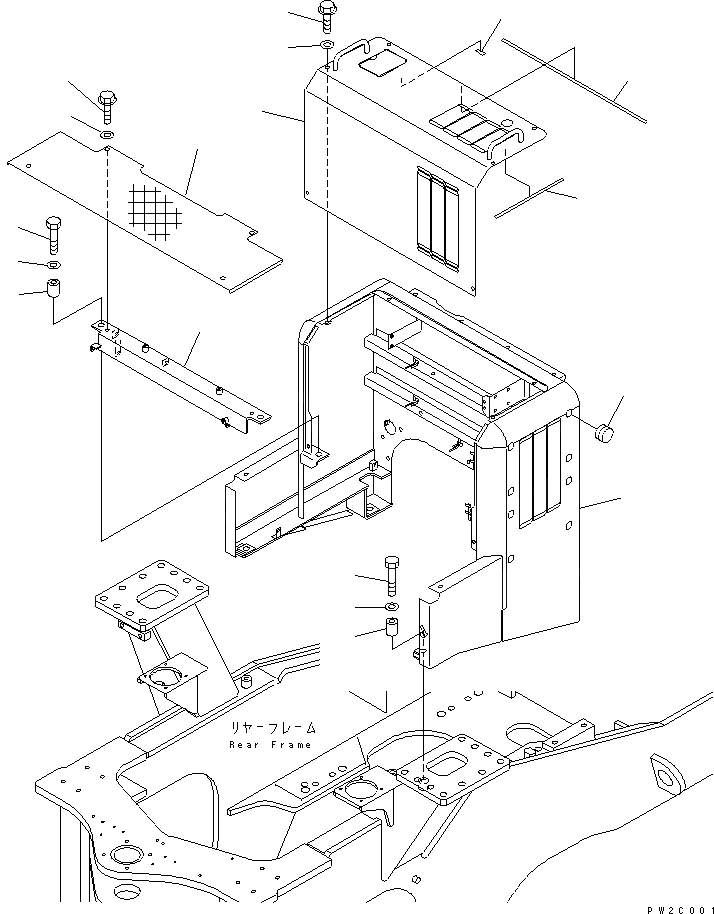 リヤーフレーム
Rear Frame

PW2C001