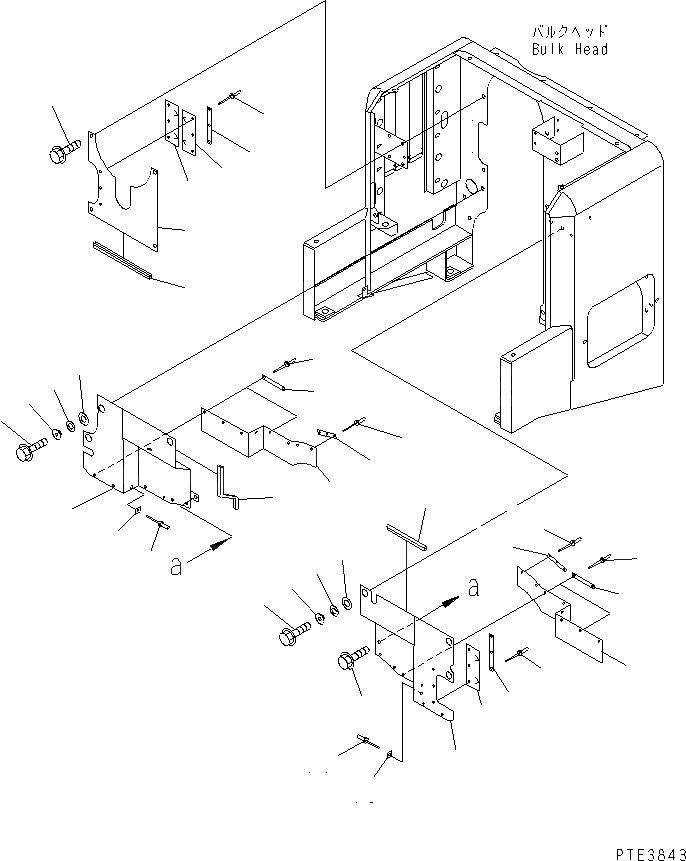 バルクヘッド
Bulk Head

a

a

PTE3843