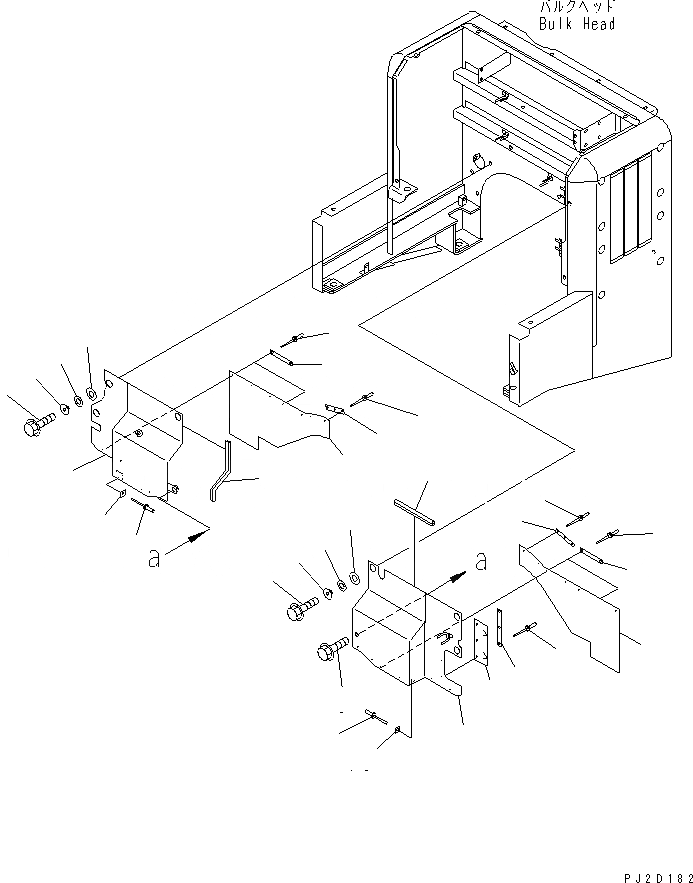 バルクヘッド
Bulk Head

a

a

PJ2D182